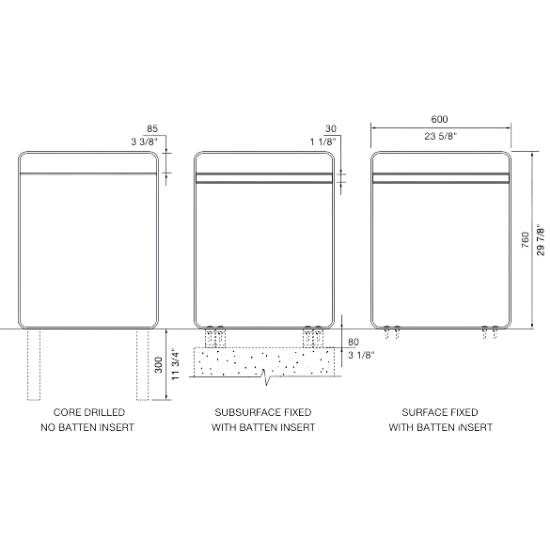 85
3 3/8"

30
1 1/8"

600
23 5/8"

760
29 7/8"

300
11 3/4"

80
3 1/8"

CORE DRILLED
NO BATTEN INSERT

SUBSURFACE FIXED
WITH BATTEN INSERT

SURFACE FIXED
WITH BATTEN INSERT